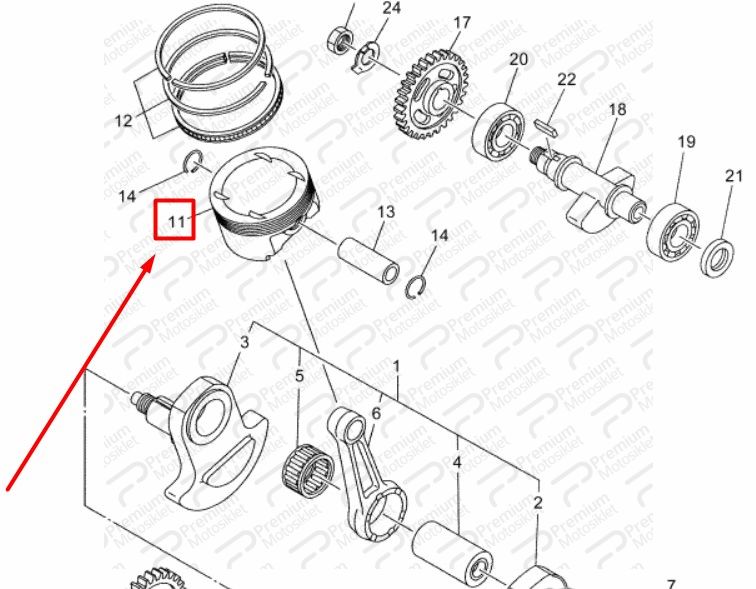 24
17
20
22
18
19
21
12
14
11
13
14
3
5
1
6
4
2
7
Premium Motosiklet